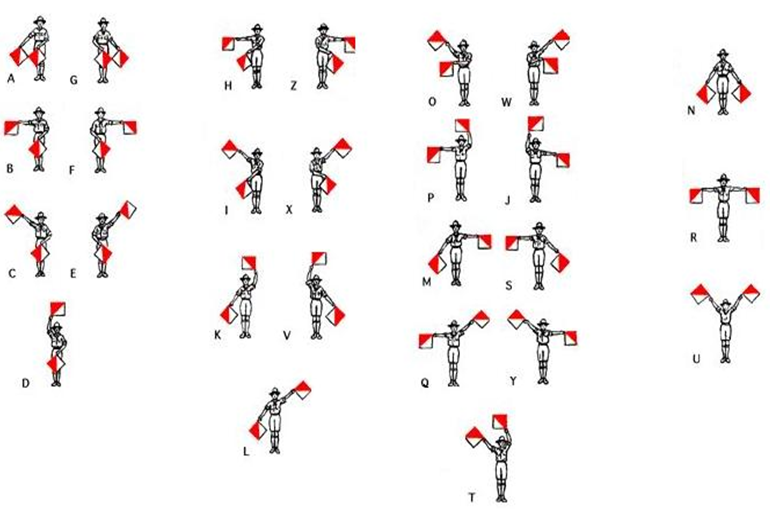 A G
B F
C E
D
H Z
I X
K V
L
O W
P J
M S
Q Y
T
N
R
U